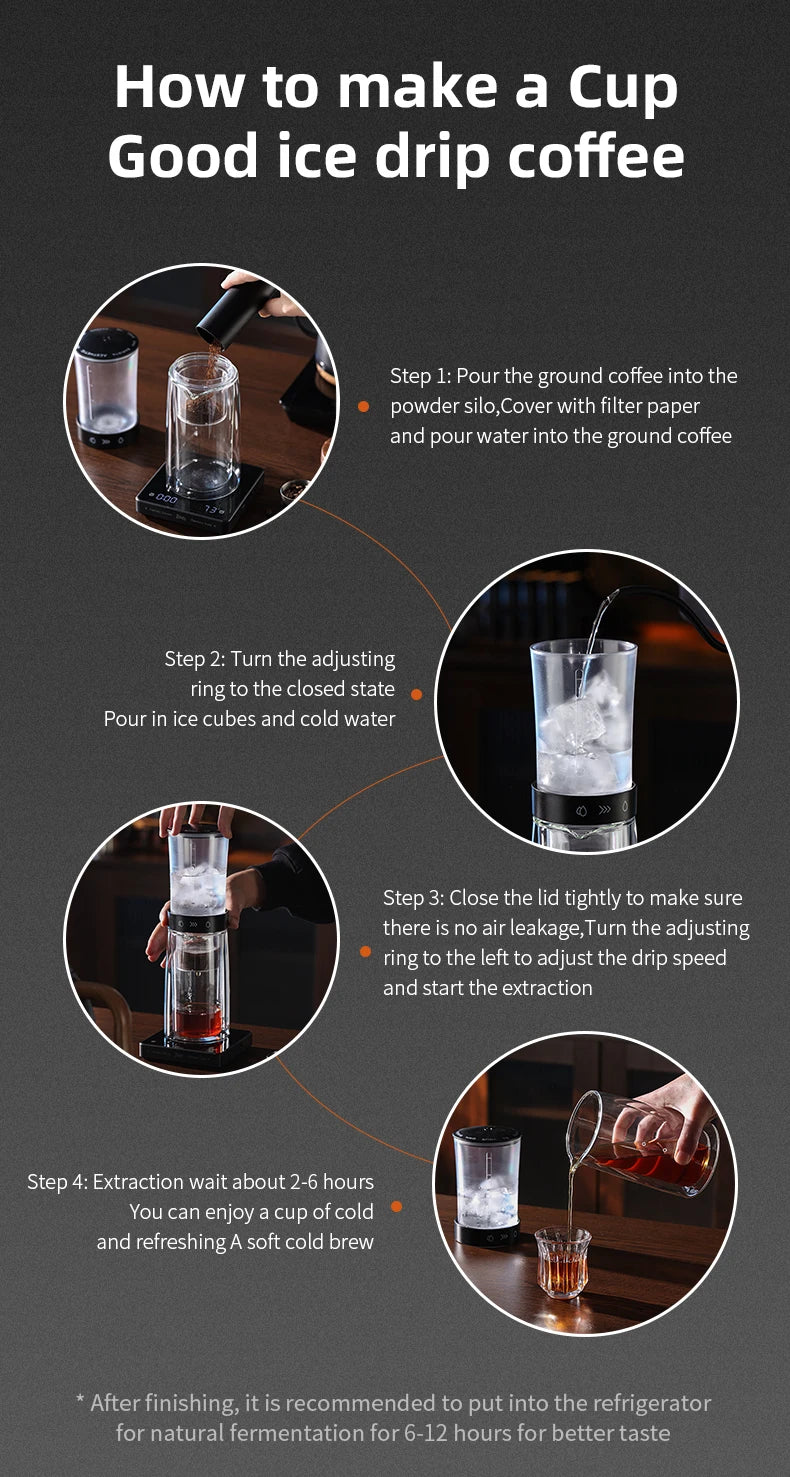 How to make a Cup
Good ice drip coffee

Step 1: Pour the ground coffee into the powder silo,Cover with filter paper and pour water into the ground coffee

Step 2: Turn the adjusting ring to the closed state
Pour in ice cubes and cold water

Step 3: Close the lid tightly to make sure there is no air leakage,Turn the adjusting ring to the left to adjust the drip speed and start the extraction

Step 4: Extraction wait about 2-6 hours
You can enjoy a cup of cold and refreshing A soft cold brew

* After finishing, it is recommended to put into the refrigerator for natural fermentation for 6-12 hours for better taste