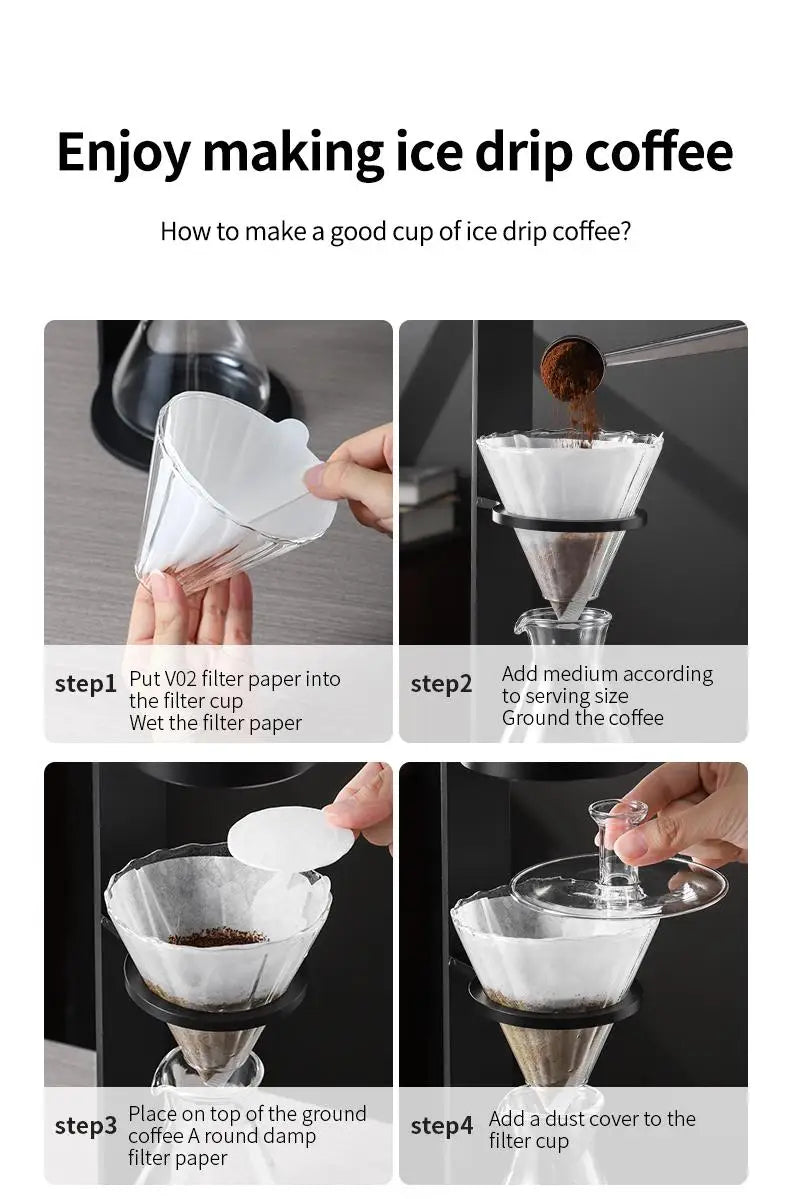 Enjoy making ice drip coffee

How to make a good cup of ice drip coffee?

step1 Put V02 filter paper into the filter cup
Wet the filter paper

step2 Add medium according to serving size
Ground the coffee

step3 Place on top of the ground coffee A round damp filter paper

step4 Add a dust cover to the filter cup