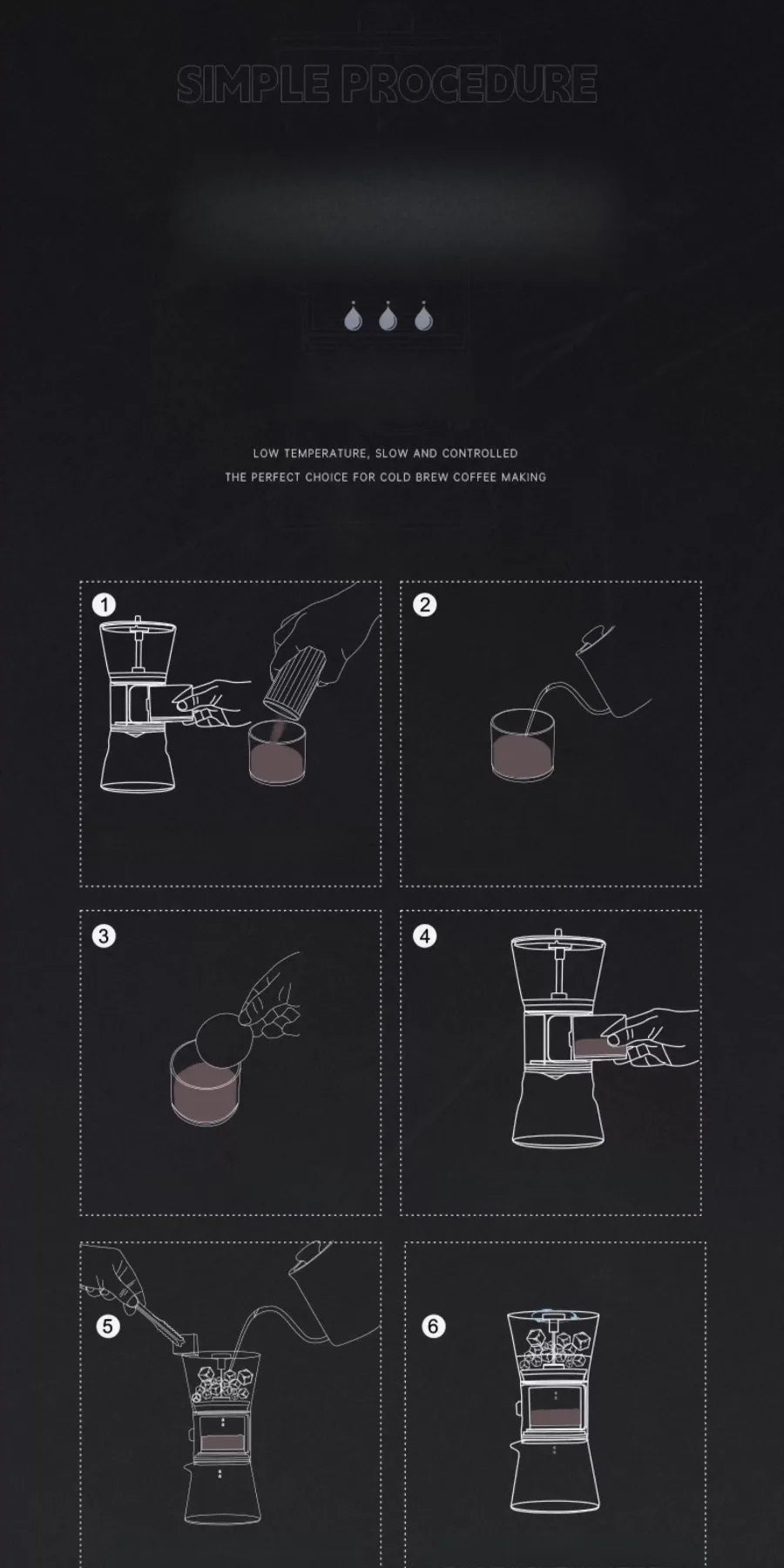 SIMPLE PROCEDURE

LOW TEMPERATURE, SLOW AND CONTROLLED
THE PERFECT CHOICE FOR COLD BREW COFFEE MAKING

1

2

3

4

5

6